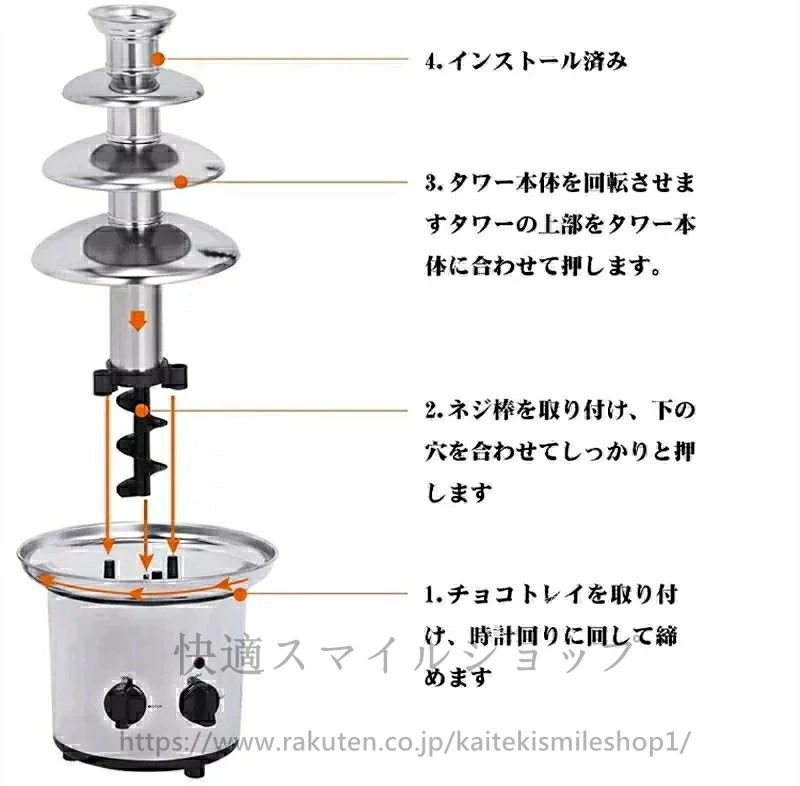 4.インストール済み

3.タワー本体を回転させますタワーの上部をタワー本体に合わせて押します。

2.ネジ棒を取り付け、下の穴を合わせてしっかりと押します

1.チョコトレイを取り付け、時計回りに回して締めます

快適スマイルショップ

https://www.rakuten.co.jp/kaitekismileshop1/