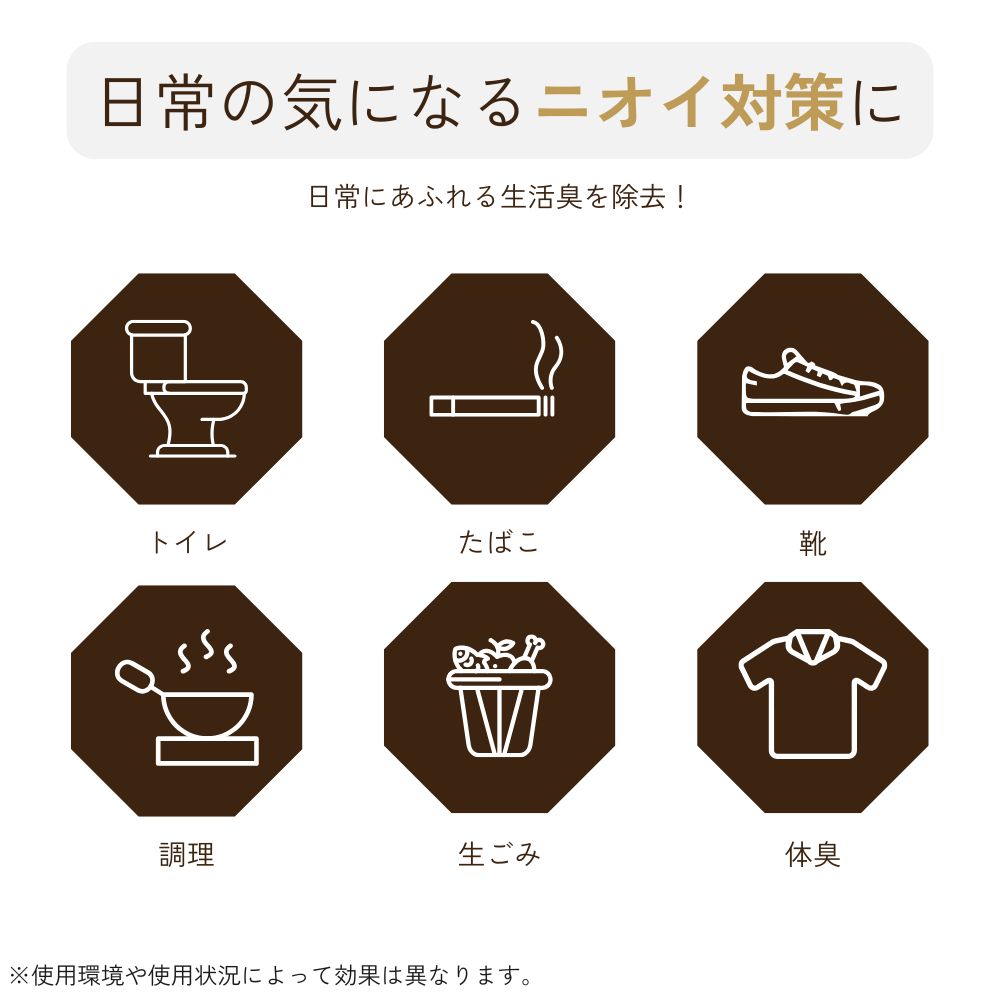 日常の気になるニオイ対策に

日常にあふれる生活臭を除去！

トイレ

たばこ

靴

調理

生ごみ

体臭

※使用環境や使用状況によって効果は異なります。