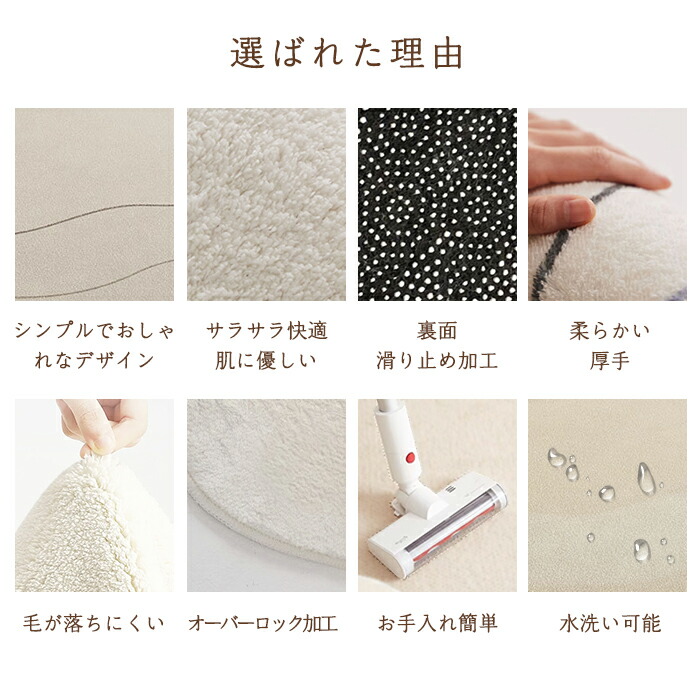 選ばれた理由

シンプルでおしゃれなデザイン

サラサラ快適
肌に優しい

裏面
滑り止め加工

柔らかい
厚手

毛が落ちにくい

オーバーロック加工

お手入れ簡単

水洗い可能