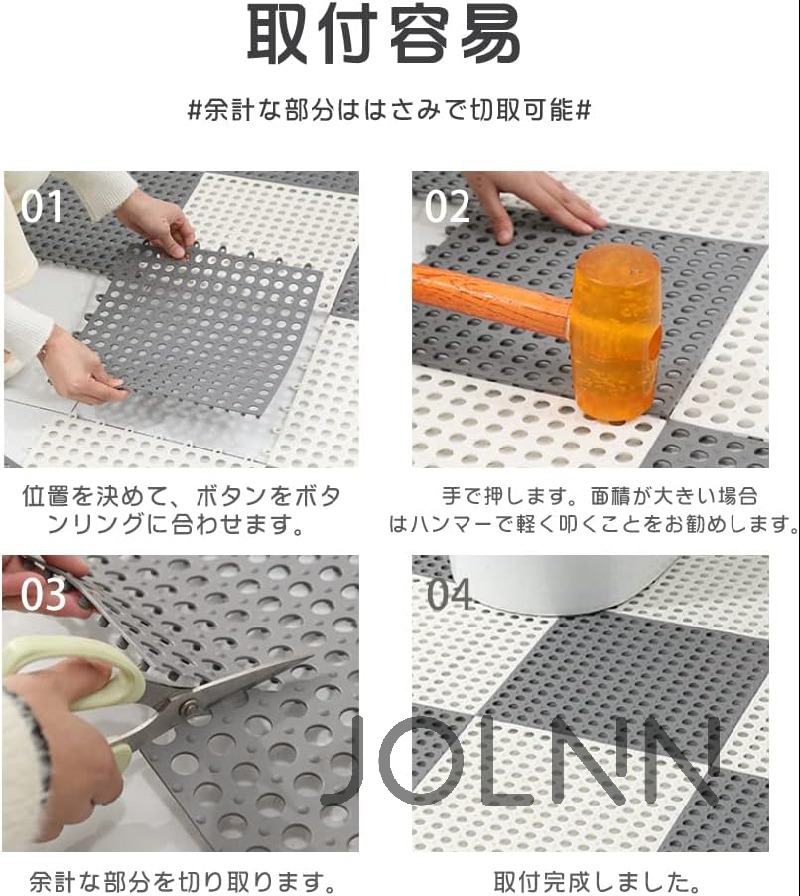 取付容易

#余計な部分ははさみで切取可能#

01

位置を決めて、ボタンをボタンリングに合わせます。

02

手で押します。面積が大きい場合はハンマーで軽く叩くことをお勧めします。

03

余計な部分を切り取ります。

04

JOLNN

取付完成しました。