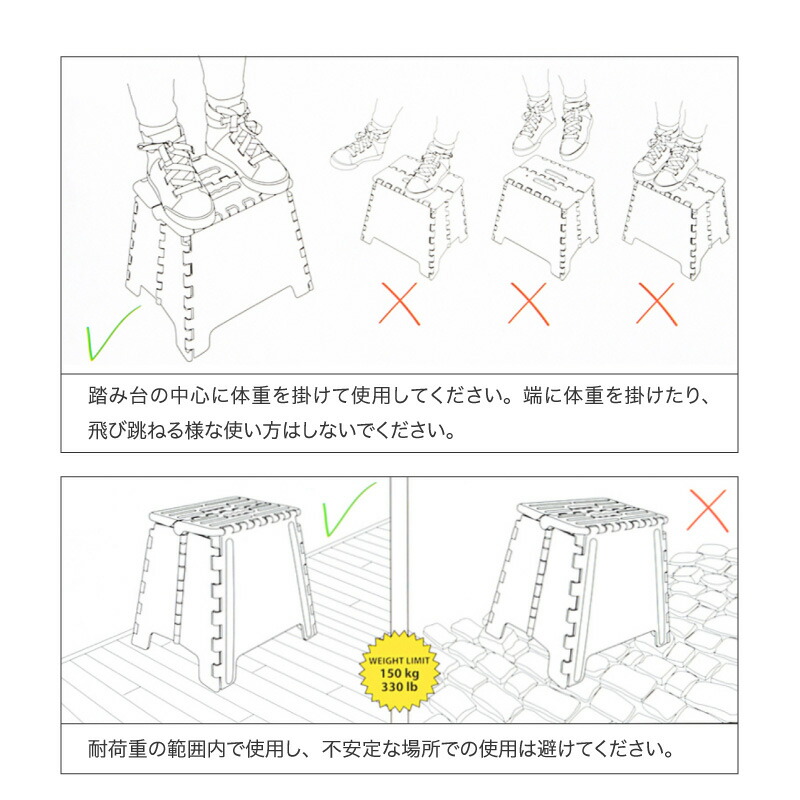 踏み台の中心に体重を掛けて使用してください。端に体重を掛けたり、飛び跳ねる様な使い方はしないでください。

WEIGHT LIMIT
150 kg
330 lb

耐荷重の範囲内で使用し、不安定な場所での使用は避けてください。