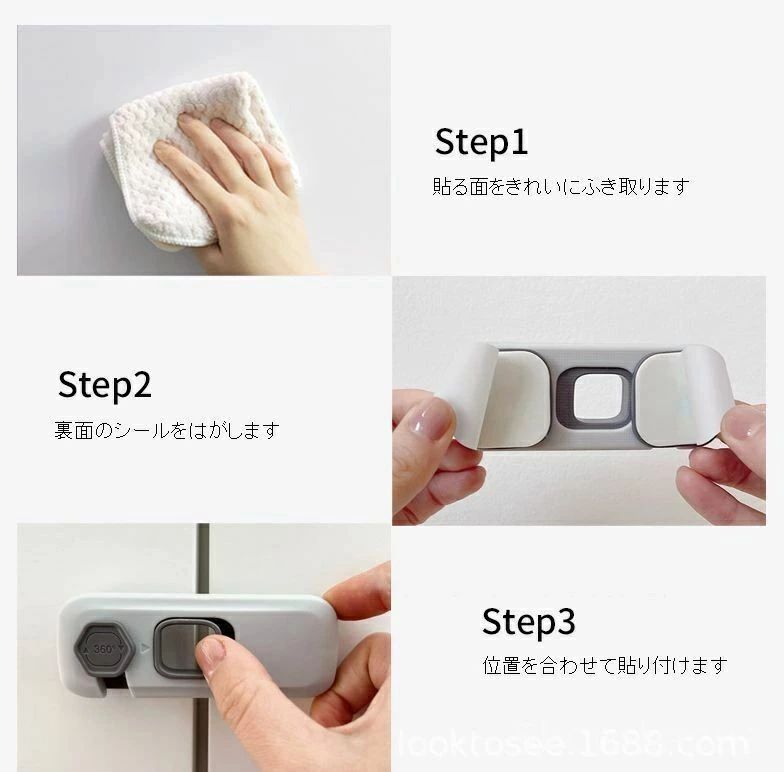 Step1
貼る面をきれいにふき取ります

Step2
裏面のシールをはがします

360°

Step3
位置を合わせて貼り付けます

looktosee.1688.com