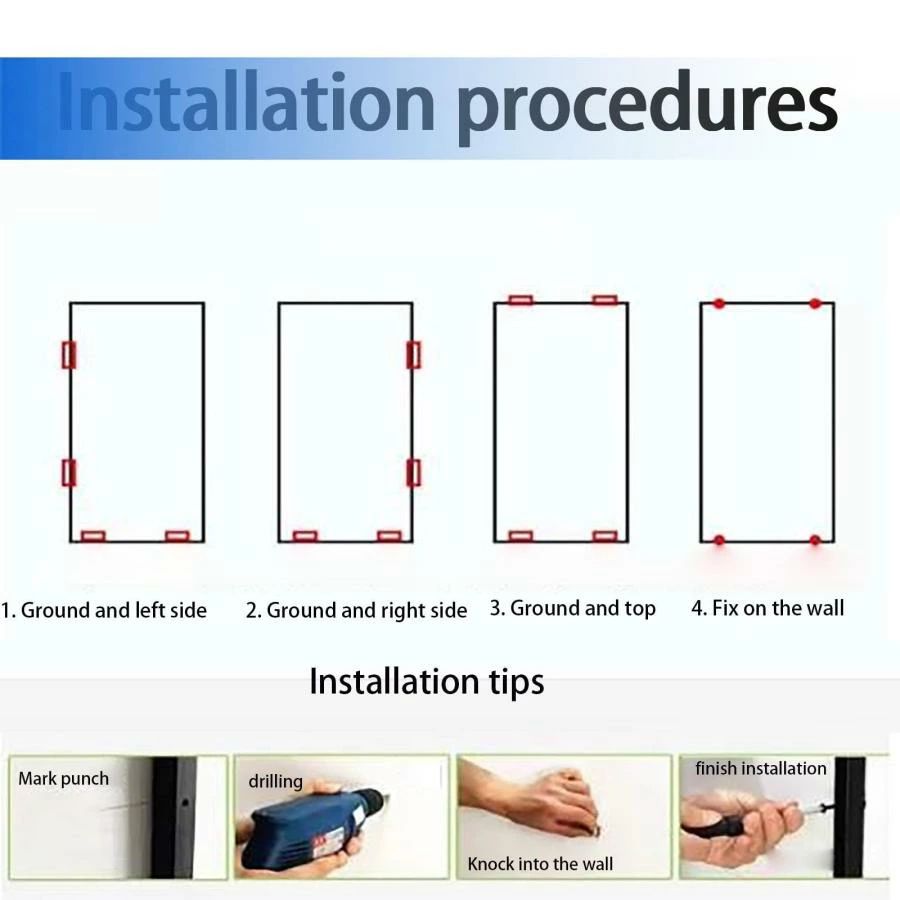 Installation procedures

1. Ground and left side

2. Ground and right side

3. Ground and top

4. Fix on the wall

Installation tips

Mark punch

drilling

Knock into the wall

finish installation