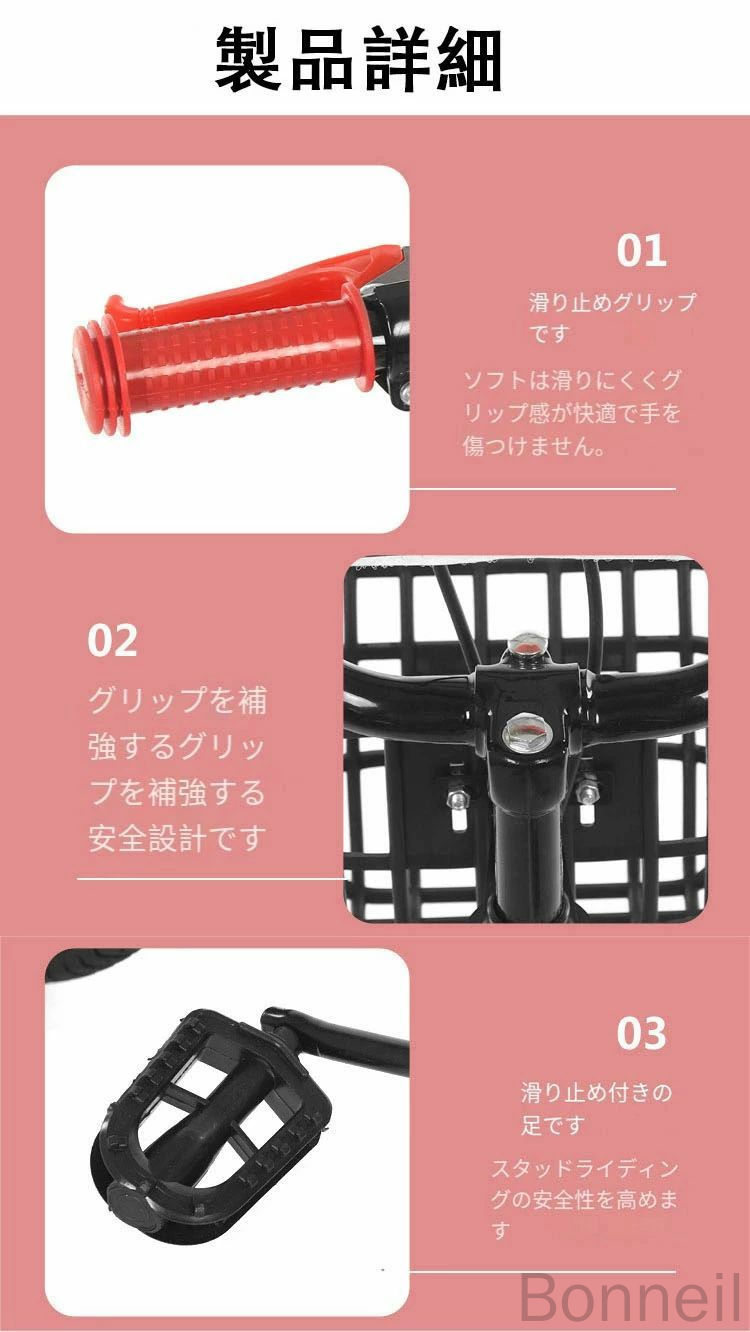 製品詳細

01
滑り止めグリップです
ソフトは滑りにくくグリップ感が快適で手を傷つけません。

02
グリップを補強するグリップを補強する安全設計です

03
滑り止め付きの足です
スタッドライディングの安全性を高めます

Bonneil