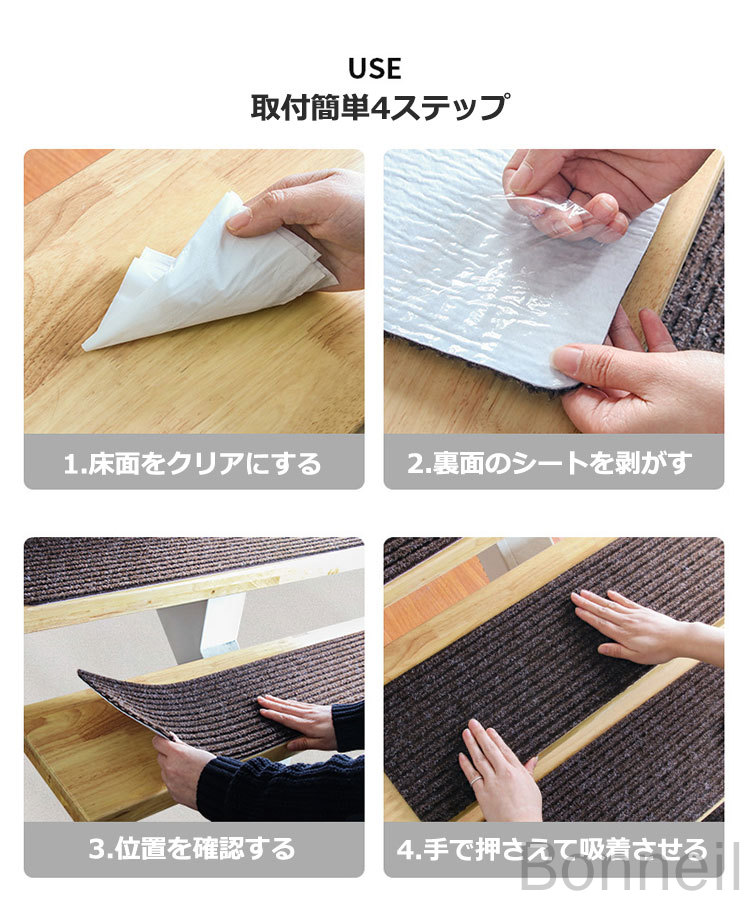 USE
取付簡単4ステップ

1.床面をクリアにする

2.裏面のシートを剥がす

3.位置を確認する

4.手で押さえて吸着させる

Bonneil