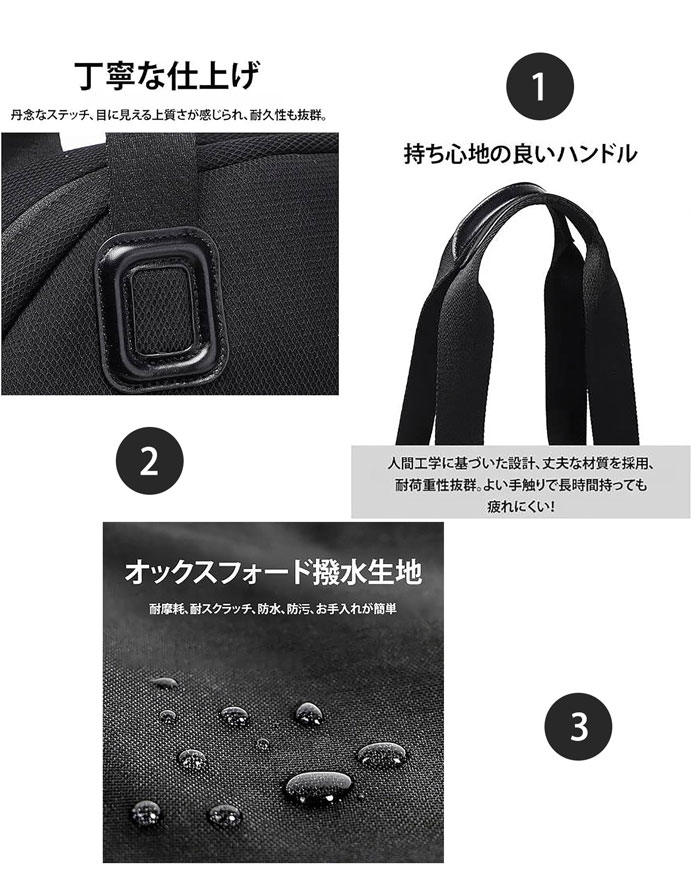 丁寧な仕上げ

丹念なステッチ、目に見える上質さが感じられ、耐久性も抜群。

1

持ち心地の良いハンドル

人間工学に基づいた設計、丈夫な材質を採用、耐荷重性抜群。よい手触りで長時間持っても疲れにくい!

2

オックスフォード撥水生地

耐摩耗、耐スクラッチ、防水、防汚、お手入れが簡単

3