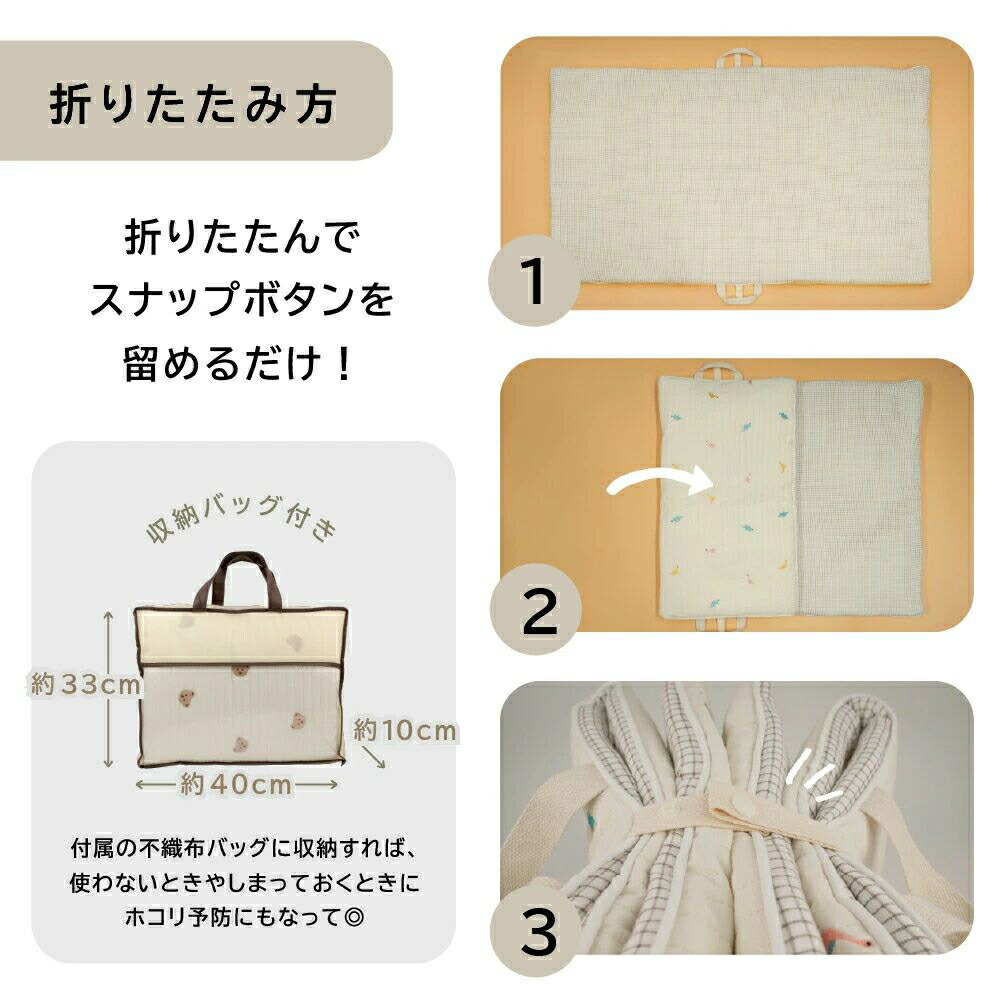 折りたたみ方

折りたたんで
スナップボタンを
留めるだけ！

収納バッグ付き

約33cm

約10cm

約40cm

付属の不織布バッグに収納すれば、
使わないときやしまっておくときに
ホコリ予防にもなって◎

1

2

3