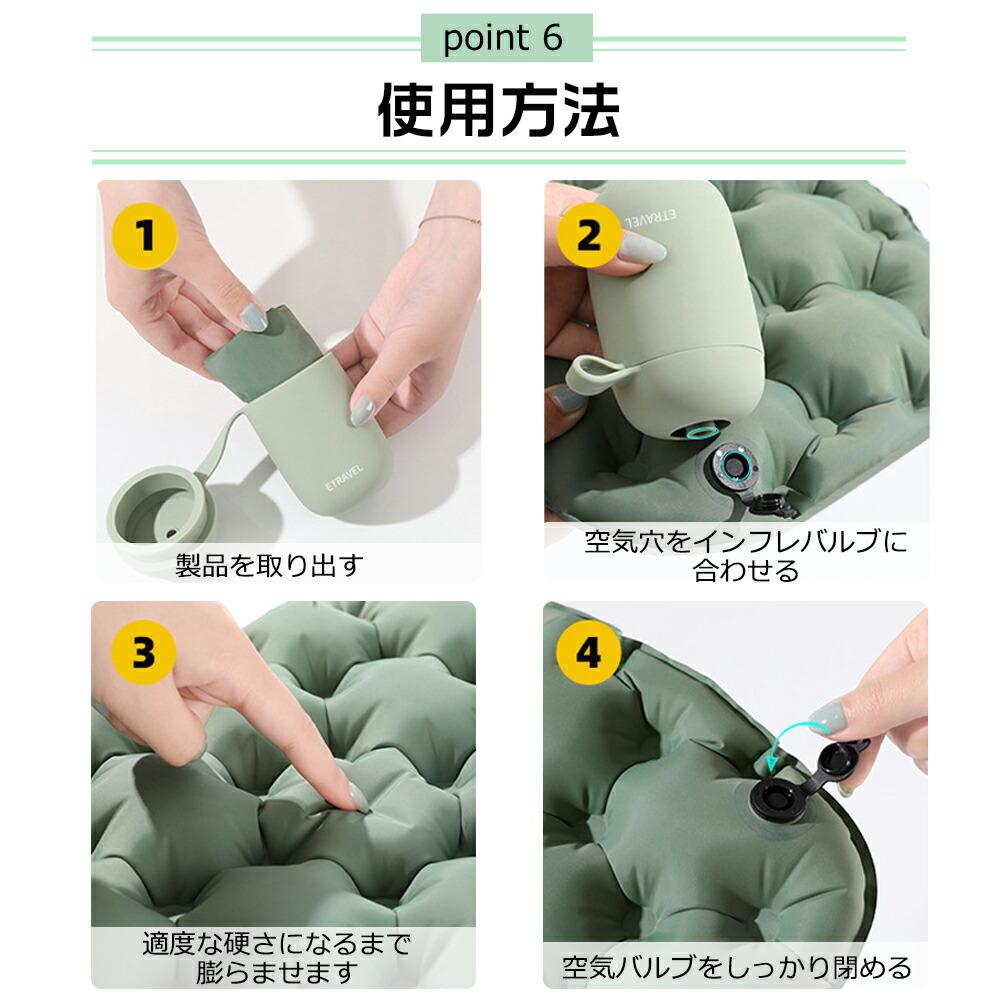 point 6

使用方法

1
ETRAVEL
製品を取り出す

2
ETRAVEL
空気穴をインフレバルブに合わせる

3
適度な硬さになるまで膨らませます

4
空気バルブをしっかり閉める