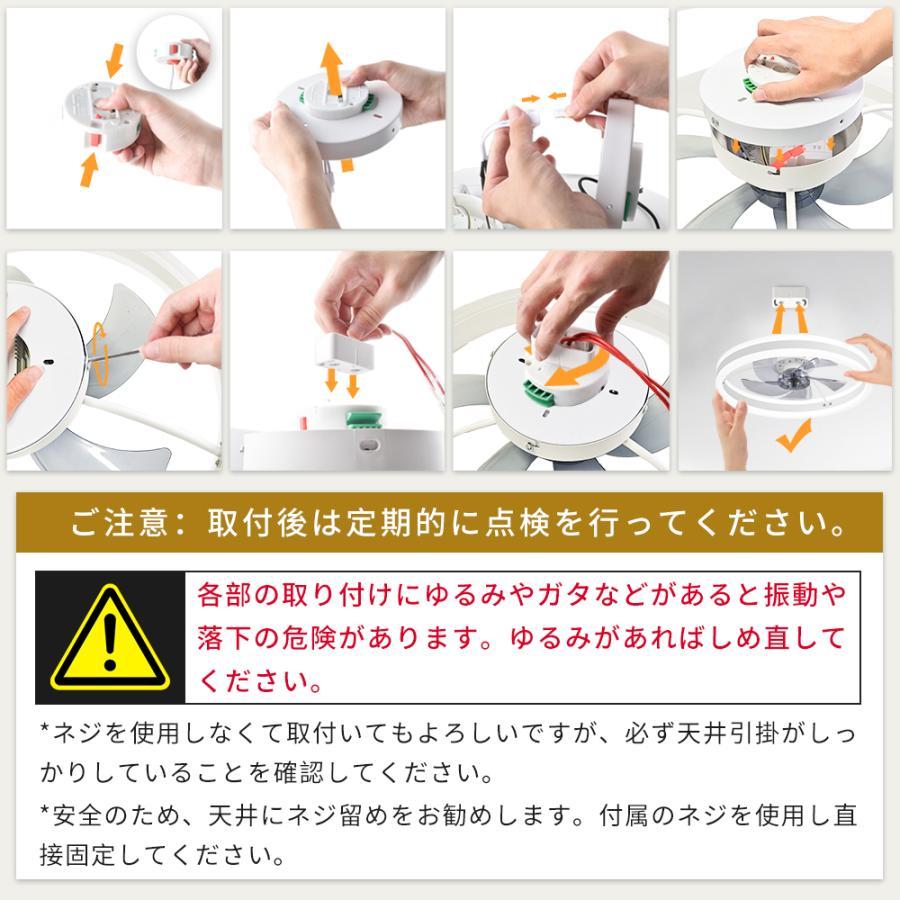 ご注意：取付後は定期的に点検を行ってください。

各部の取り付けにゆるみやガタなどがあると振動や落下の危険があります。ゆるみがあればしめ直してください。

*ネジを使用しなくて取付いてもよろしいですが、必ず天井引掛がしっかりしていることを確認してください。

*安全のため、天井にネジ留めをお勧めします。付属のネジを使用し直接固定してください。