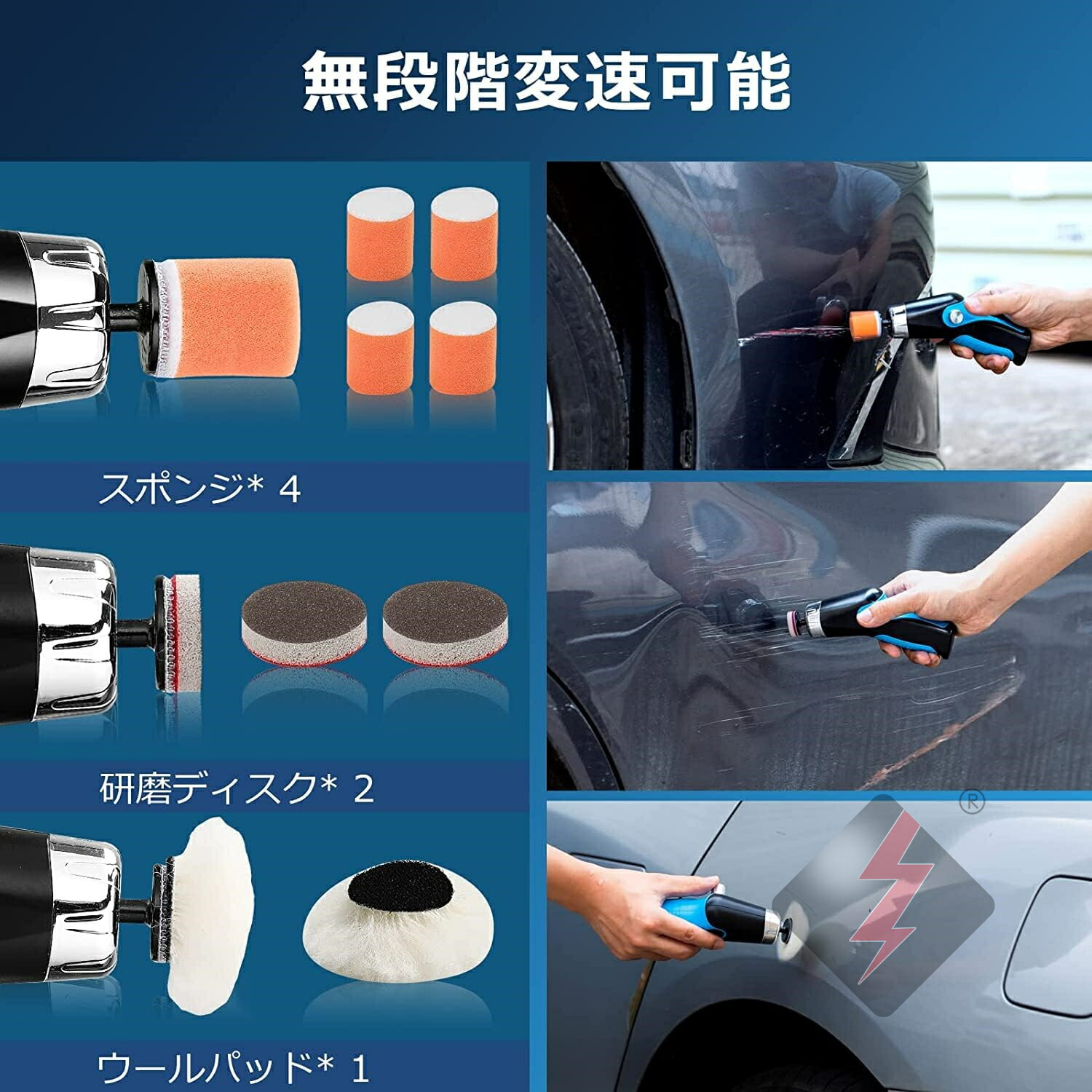 無段階変速可能

スポンジ* 4

研磨ディスク* 2

ウールパッド* 1

®