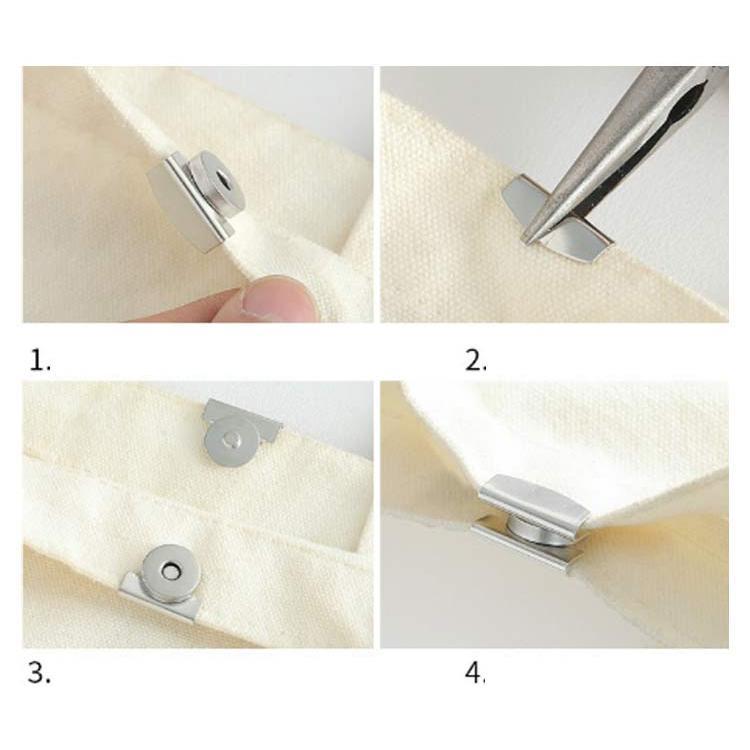 1.

2.

3.

4.