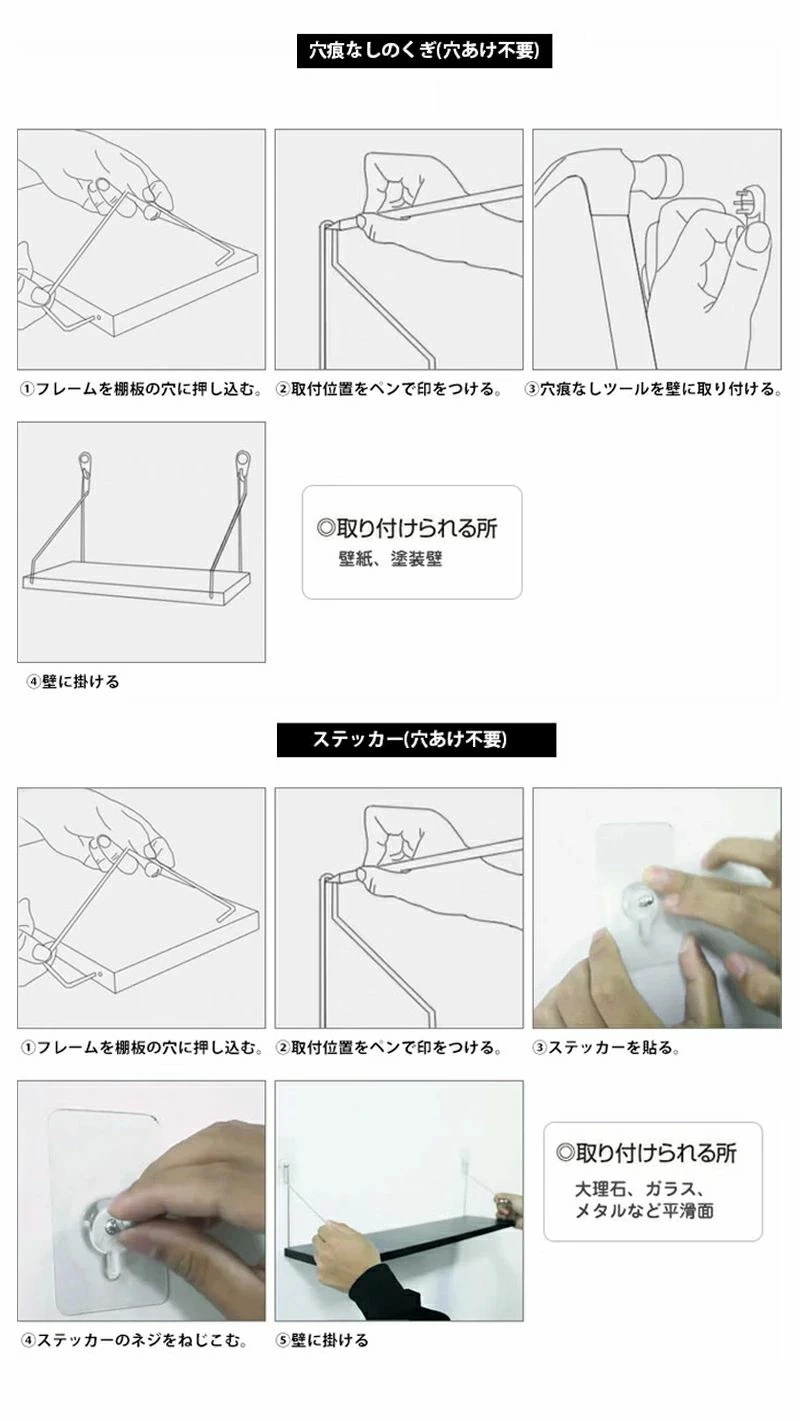 穴痕なしのくぎ(穴あけ不要)

①フレームを棚板の穴に押し込む。

②取付位置をペンで印をつける。

③穴痕なしツールを壁に取り付ける。

④壁に掛ける

◎取り付けられる所
壁紙、塗装壁

ステッカー(穴あけ不要)

①フレームを棚板の穴に押し込む。

②取付位置をペンで印をつける。

③ステッカーを貼る。

④ステッカーのネジをねじこむ。

⑤壁に掛ける

◎取り付けられる所
大理石、ガラス、メタルなど平滑面