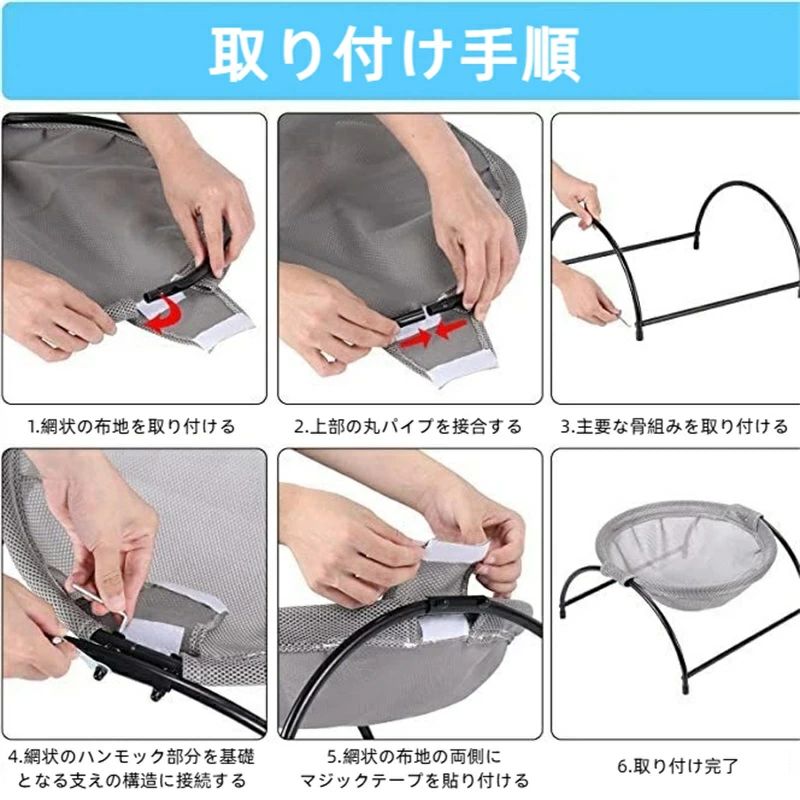 取り付け手順

1.網状の布地を取り付ける

2.上部の丸パイプを接合する

3.主要な骨組みを取り付ける

4.網状のハンモック部分を基礎となる支えの構造に接続する

5.網状の布地の両側にマジックテープを貼り付ける

6.取り付け完了