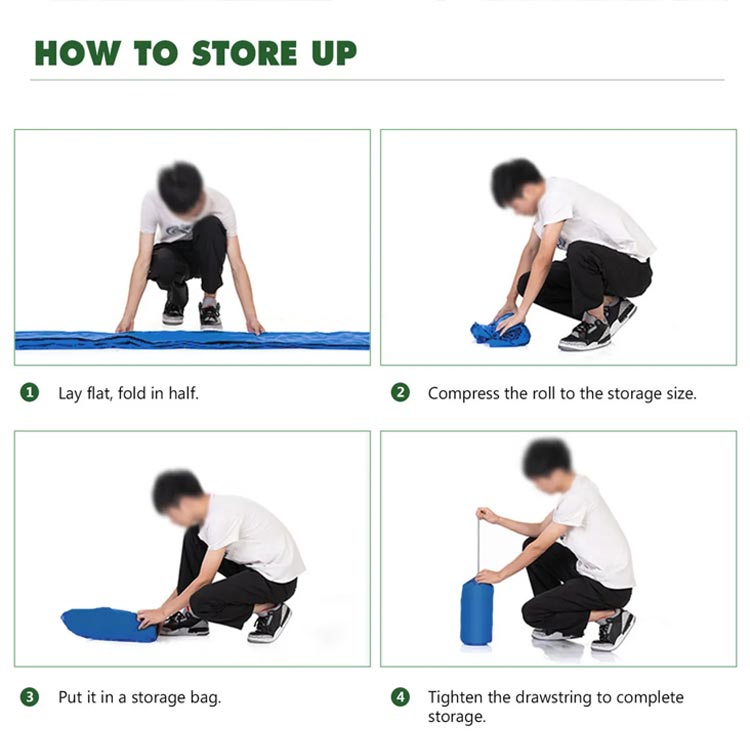 HOW TO STORE UP

1 Lay flat, fold in half.

2 Compress the roll to the storage size.

3 Put it in a storage bag.

4 Tighten the drawstring to complete storage.