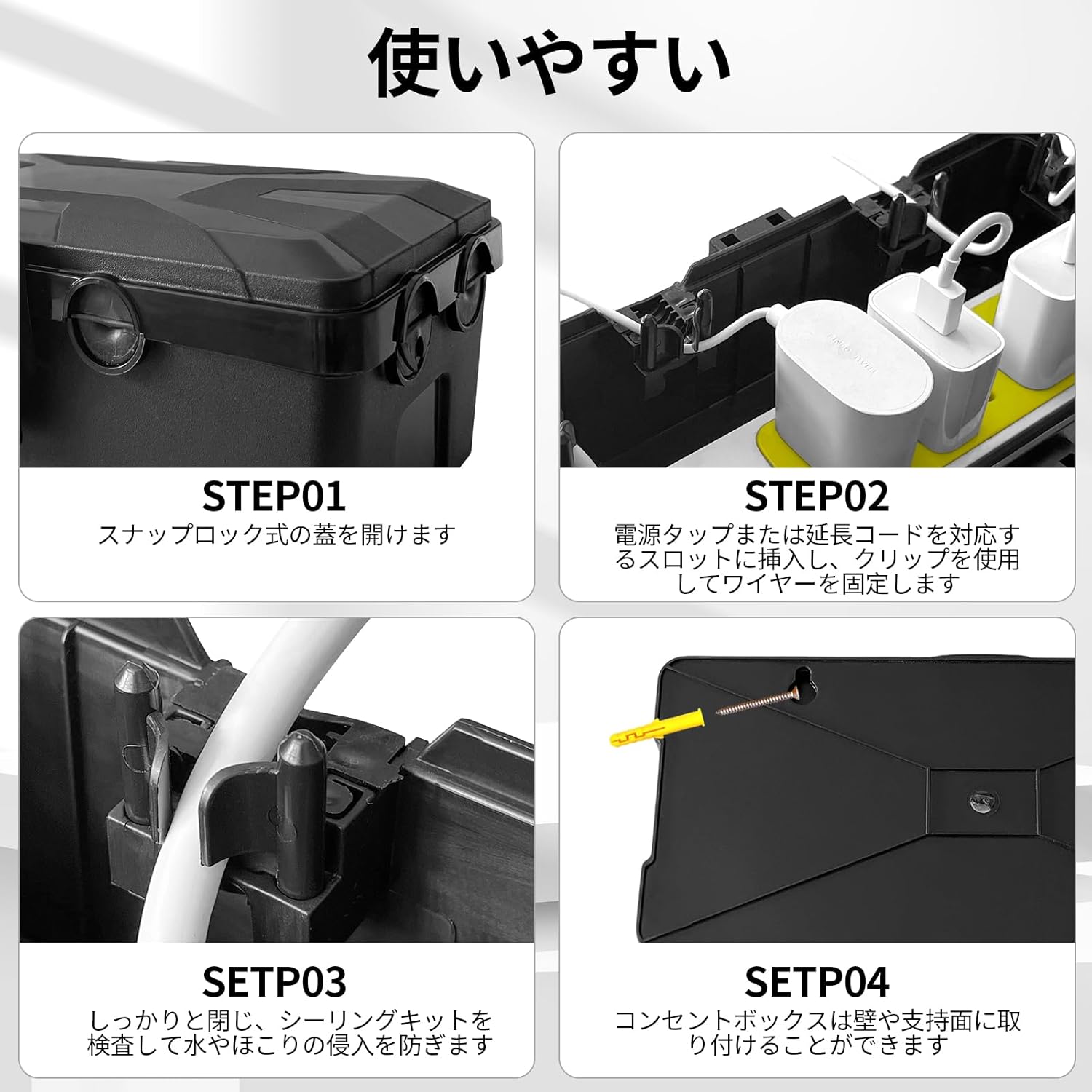 使いやすい

STEP01
スナップロック式の蓋を開けます

STEP02
電源タップまたは延長コードを対応するスロットに挿入し、クリップを使用してワイヤーを固定します

SETP03
しっかりと閉じ、シーリングキットを検査して水やほこりの侵入を防ぎます

SETP04
コンセントボックスは壁や支持面に取り付けることができます