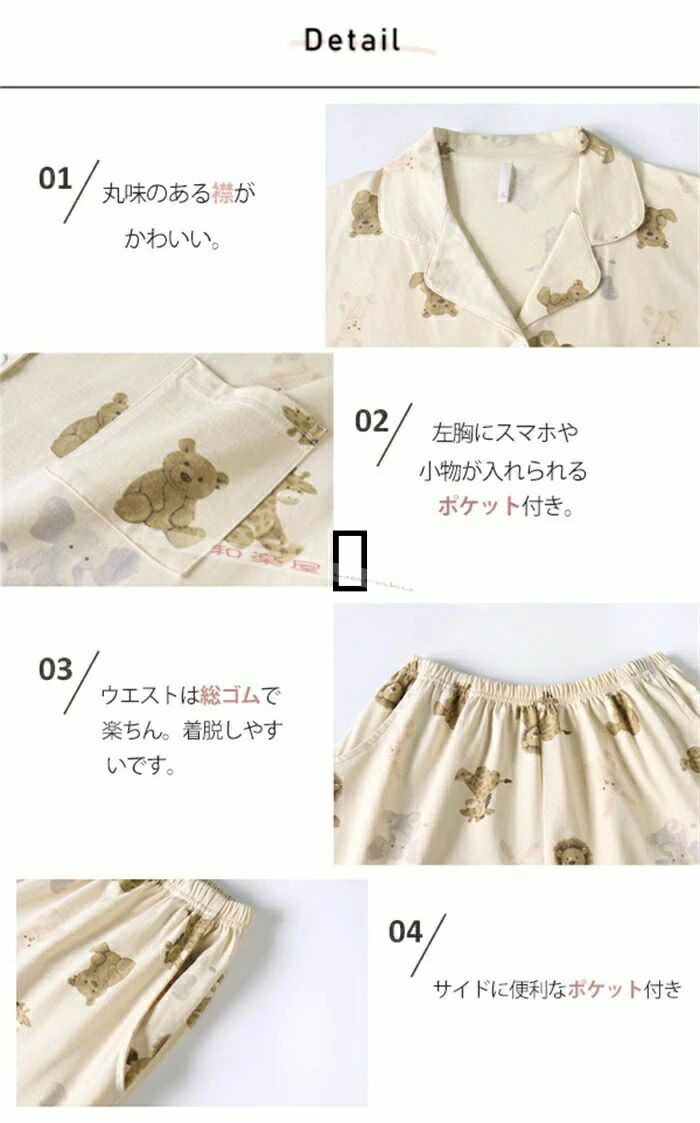 Detail

01 丸味のある襟がかわいい。

02 左胸にスマホや小物が入れられるポケット付き。

和楽屋

03 ウエストは総ゴムで楽ちん。着脱しやすいです。

04 サイドに便利なポケット付き