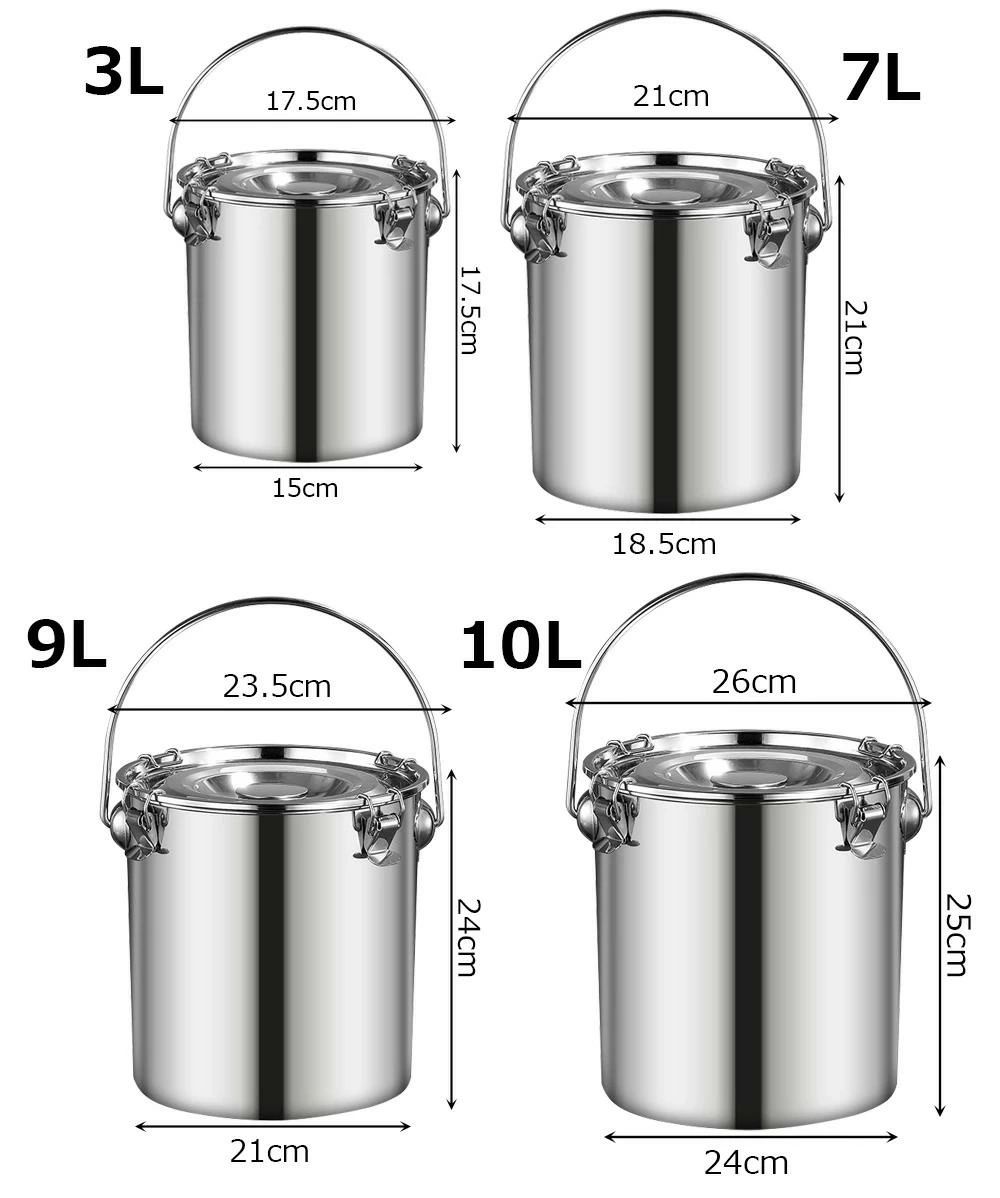 3L
17.5cm
17.5cm
15cm

7L
21cm
21cm
18.5cm

9L
23.5cm
24cm
21cm

10L
26cm
25cm
24cm