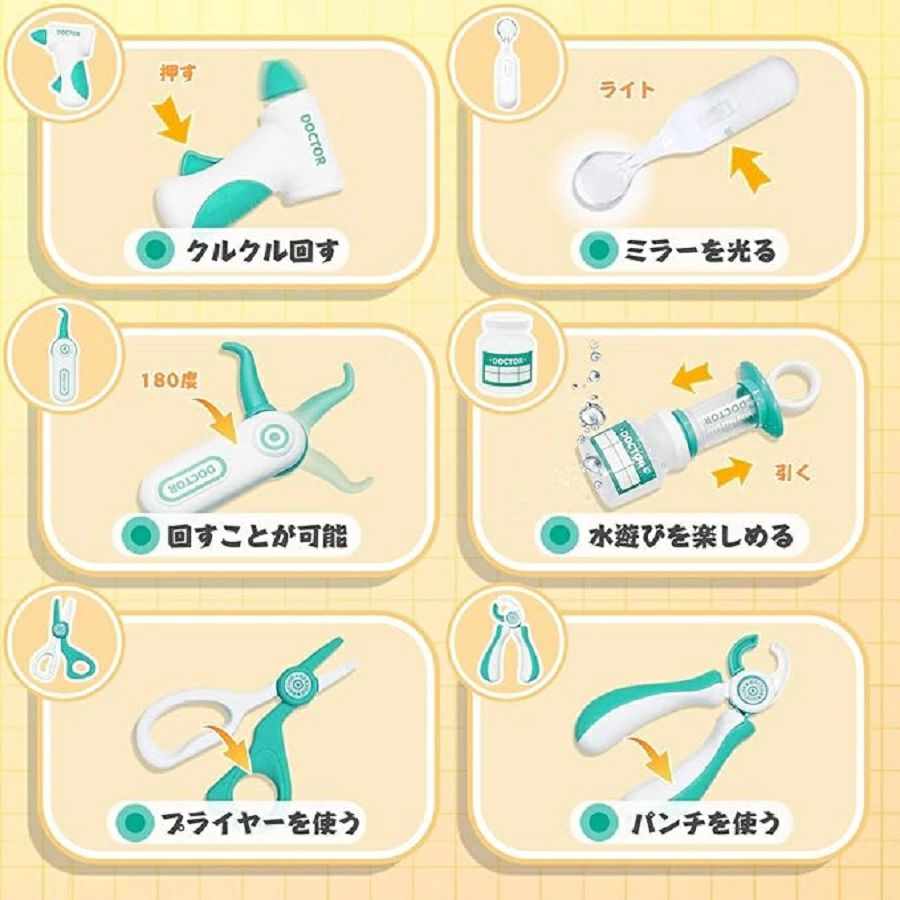 DOCTOR

押す

DOCTOR

クルクル回す

ライト

ミラーを光る

180度

DOCTOR

回すことが可能

DOCTOR

DOCTOR

DOCTOR

引く

水遊びを楽しめる

プライヤーを使う

パンチを使う