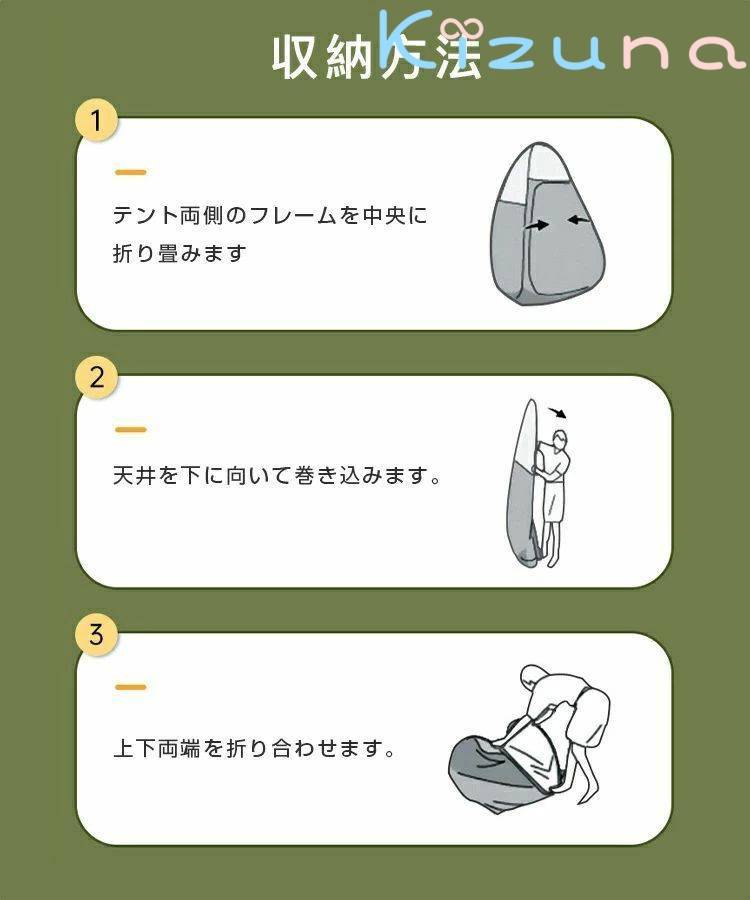 収納方法

Kizuna

1

テント両側のフレームを中央に折り畳みます

2

天井を下に向いて巻き込みます。

3

上下両端を折り合わせます。