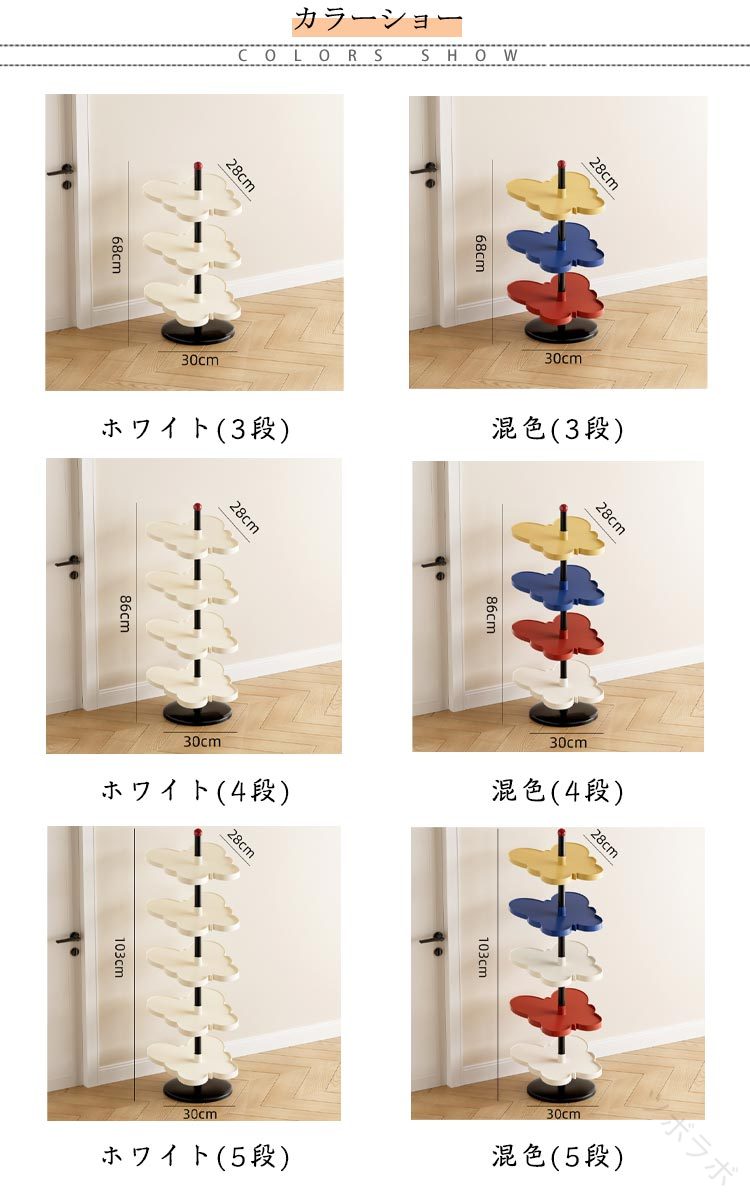 カラーショー
COLORS SHOW

28cm
68cm
30cm
ホワイト(3段)

28cm
68cm
30cm
混色(3段)

28cm
86cm
30cm
ホワイト(4段)

28cm
86cm
30cm
混色(4段)

28cm
103cm
30cm
ホワイト(5段)

28cm
103cm
30cm
混色(5段)

ボラボ