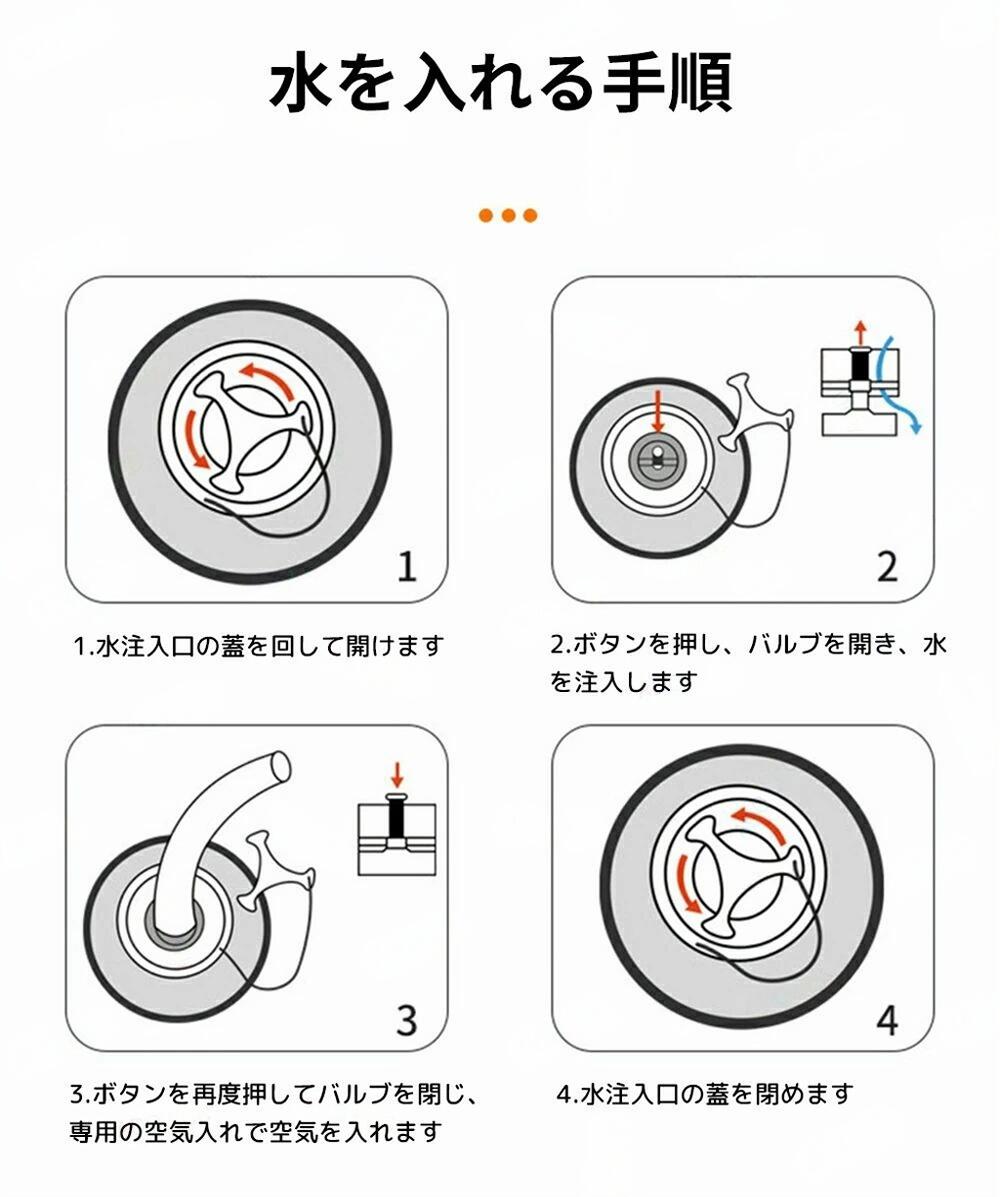 水を入れる手順

1

1.水注入口の蓋を回して開けます

2

2.ボタンを押し、バルブを開き、水を注入します

3

3.ボタンを再度押してバルブを閉じ、専用の空気入れで空気を入れます

4

4.水注入口の蓋を閉めます