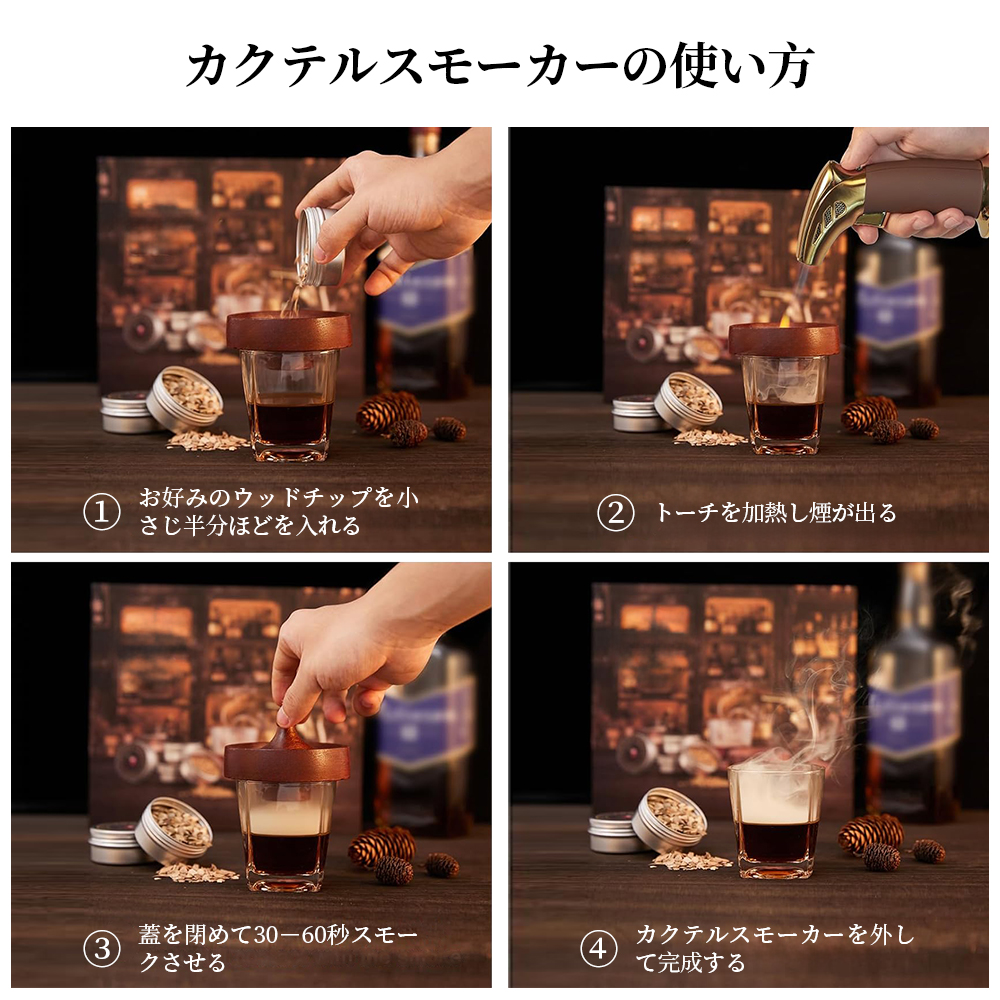 カクテルスモーカーの使い方

① お好みのウッドチップを小さじ半分ほどを入れる

② トーチを加熱し煙が出る

③ 蓋を閉めて30－60秒スモークさせる

④ カクテルスモーカーを外して完成する