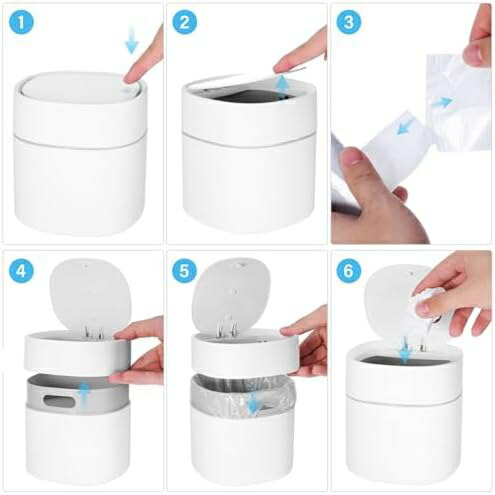 1
2
3
4
5
6