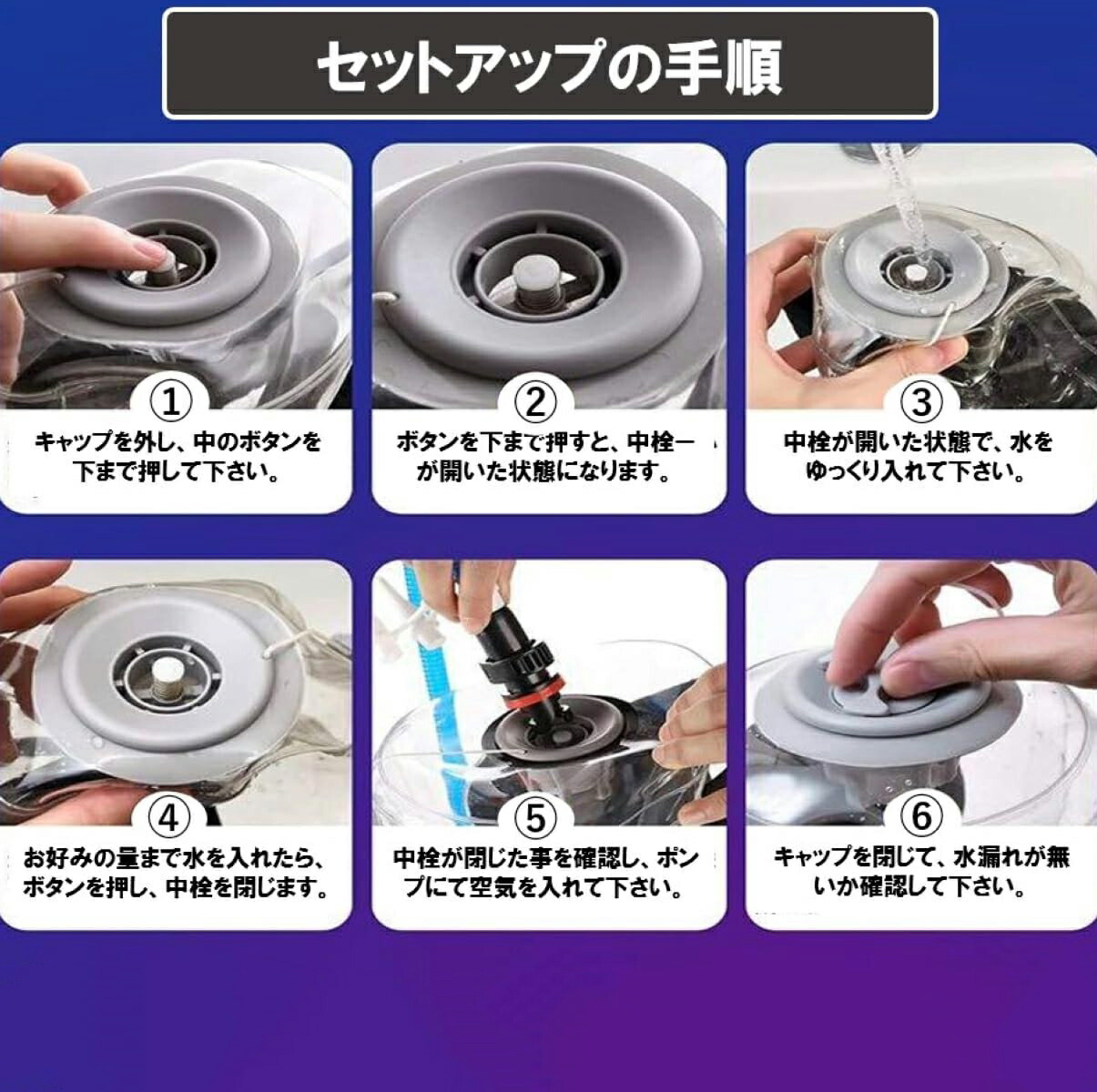 セットアップの手順

①
キャップを外し、中のボタンを下まで押して下さい。

②
ボタンを下まで押すと、中栓ーが開いた状態になります。

③
中栓が開いた状態で、水をゆっくり入れて下さい。

④
お好みの量まで水を入れたら、ボタンを押し、中栓を閉じます。

⑤
中栓が閉じた事を確認し、ポンプにて空気を入れて下さい。

⑥
キャップを閉じて、水漏れが無いか確認して下さい。