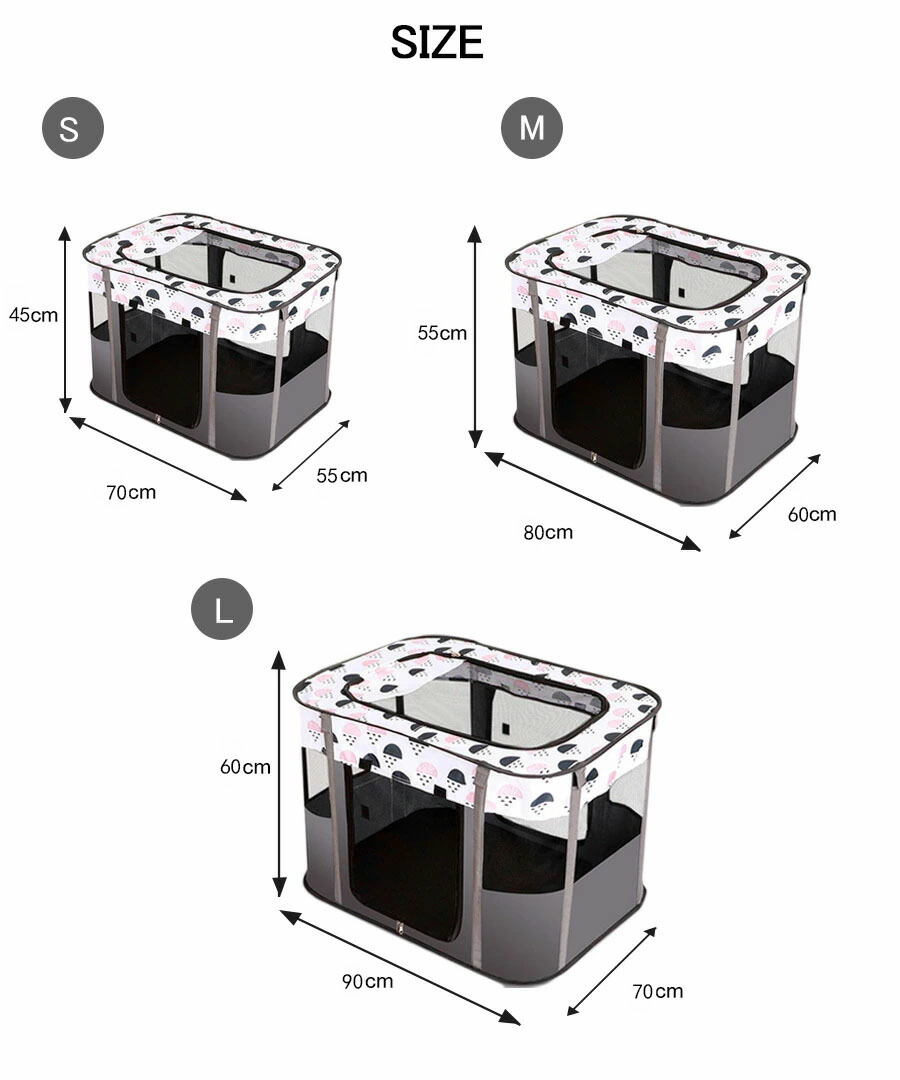 SIZE

S

45cm

70cm

55cm

M

55cm

80cm

60cm

L

60cm

90cm

70cm